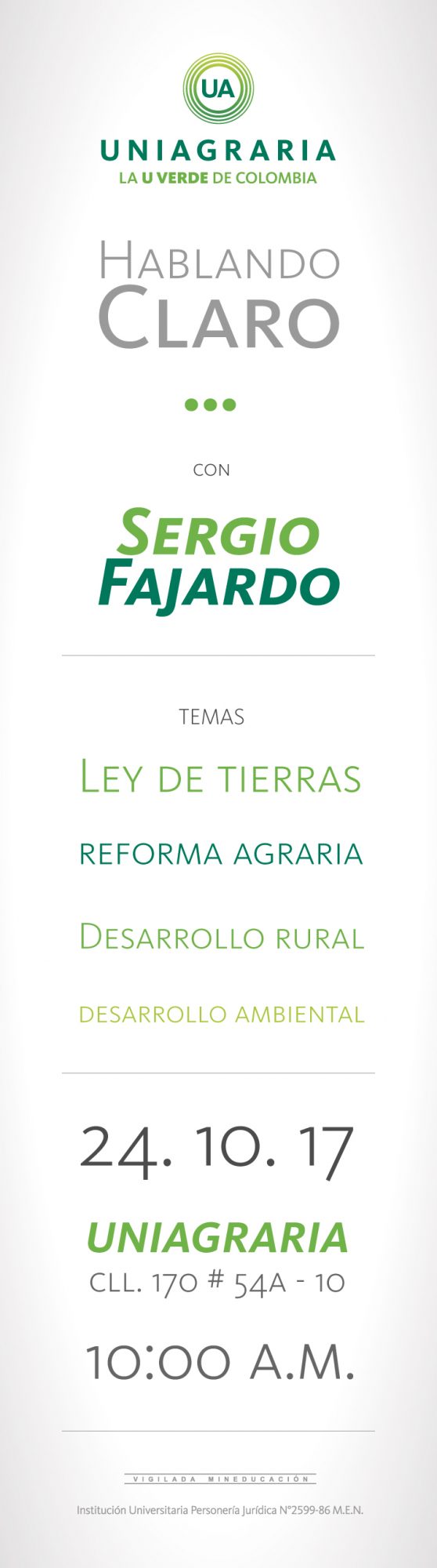 UA

UNIAGRARIA
LA U VERDE DE COLOMBIA

HABLANDO
CLARO

CON

SERGIO
FAJARDO

TEMAS

LEY DE TIERRAS

REFORMA AGRARIA

DESARROLLO RURAL

DESARROLLO AMBIENTAL

24. 10. 17

UNIAGRARIA
CLL. 170 # 54A - 10

10:00 A.M.

VIGILADA MINEDUCACIÓN

Institución Universitaria Personería Jurídica N°2599-86 M.E.N.